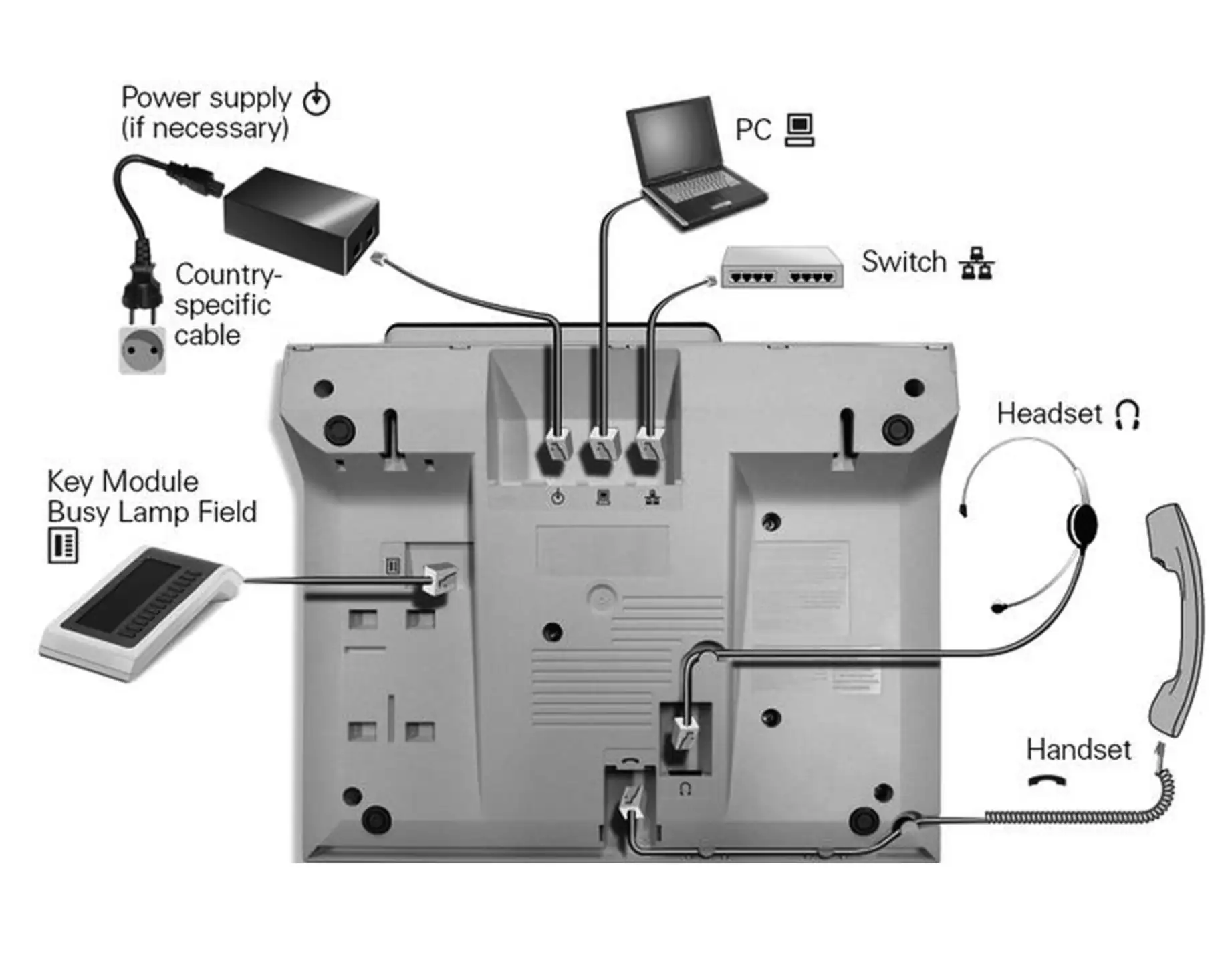 Power supply
(if necessary)

PC

Switch

Country-specific cable

Headset

Key Module
Busy Lamp Field

Handset